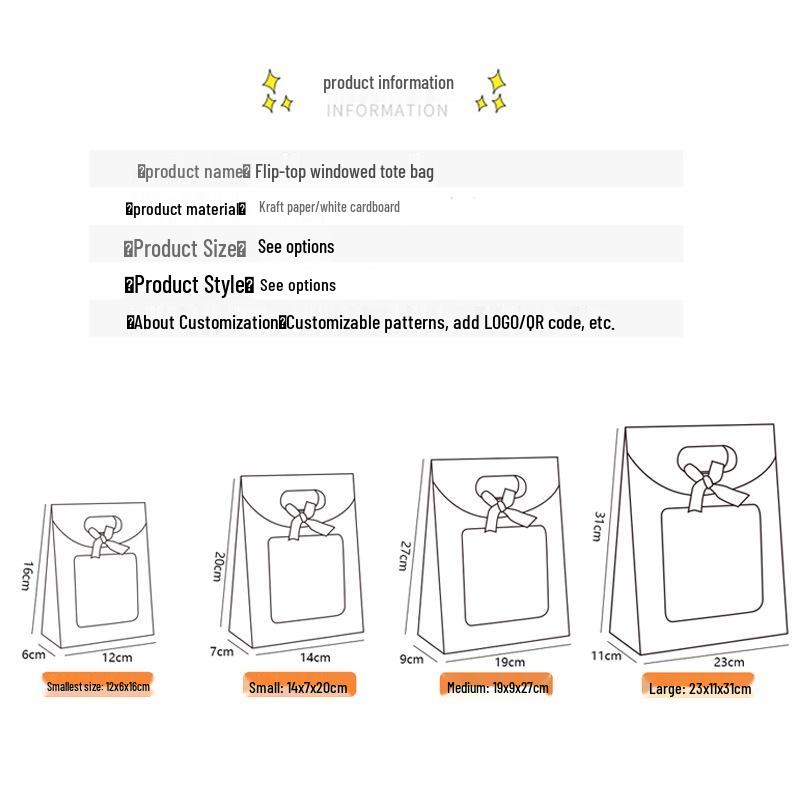 product information
INFORMATION

�product name� Flip-top windowed tote bag

�product material� Kraft paper/white cardboard

�Product Size� See options

�Product Style� See options

�About Customization�Customizable patterns, add LOGO/QR code, etc.

16cm
6cm
12cm
Smallest size: 12x6x16cm

20cm
7cm
14cm
Small: 14x7x20cm

27cm
9cm
19cm
Medium: 19x9x27cm

31cm
11cm
23cm
Large: 23x11x31cm